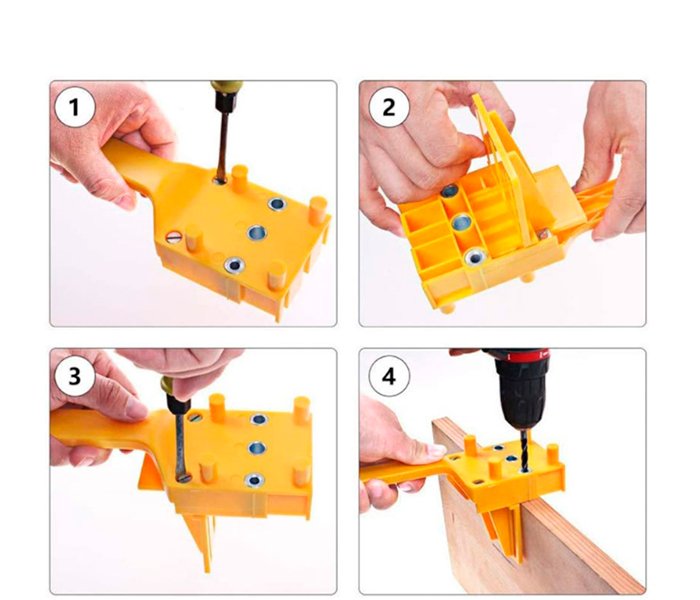 1

2

3

4